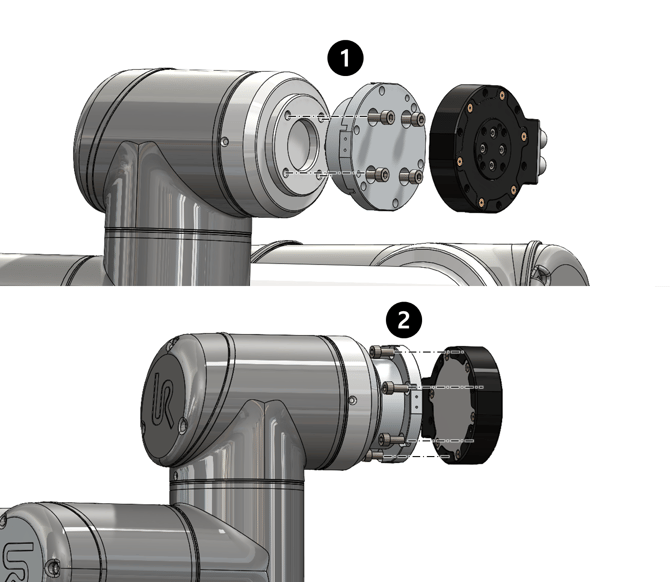 1

2

UR

UR